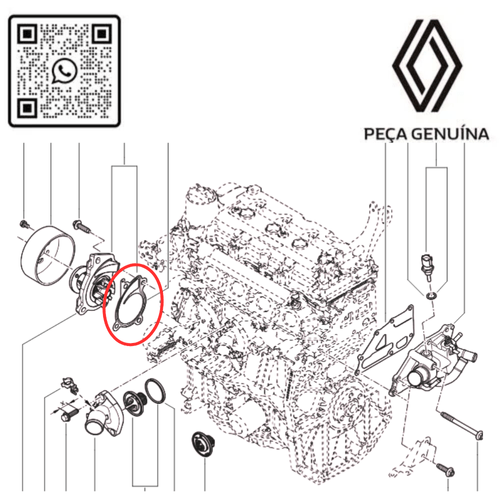 PEÇA GENUÍNA